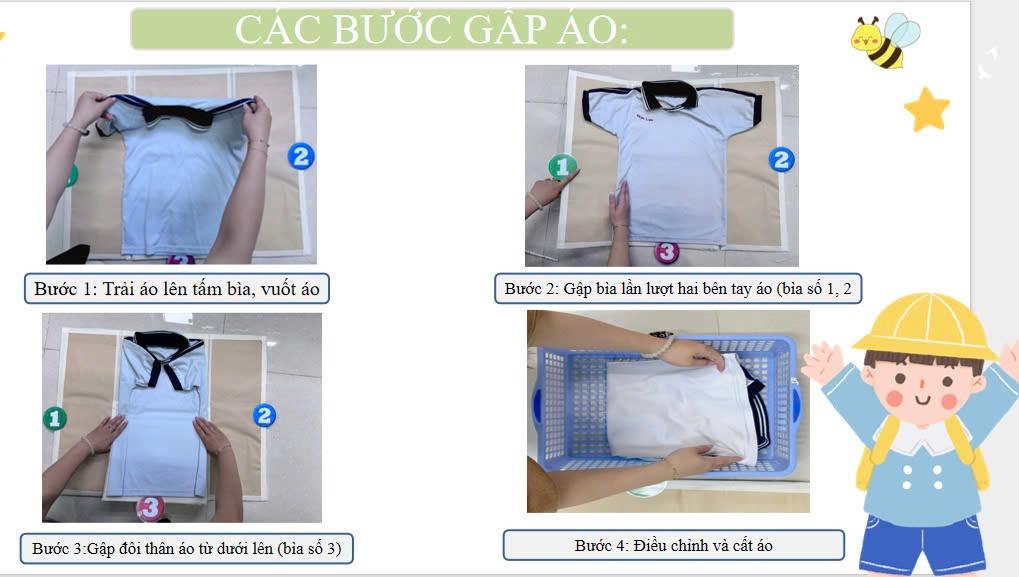 CÁC BƯỚC GẤP ÁO:

2

Bước 1: Trải áo lên tấm bìa, vuốt áo

1

2

3

Bước 2: Gập bìa lần lượt hai bên tay áo (bìa số 1, 2

1

2

3

Bước 3:Gập đôi thân áo từ dưới lên (bìa số 3)

Bước 4: Điều chỉnh và cất áo